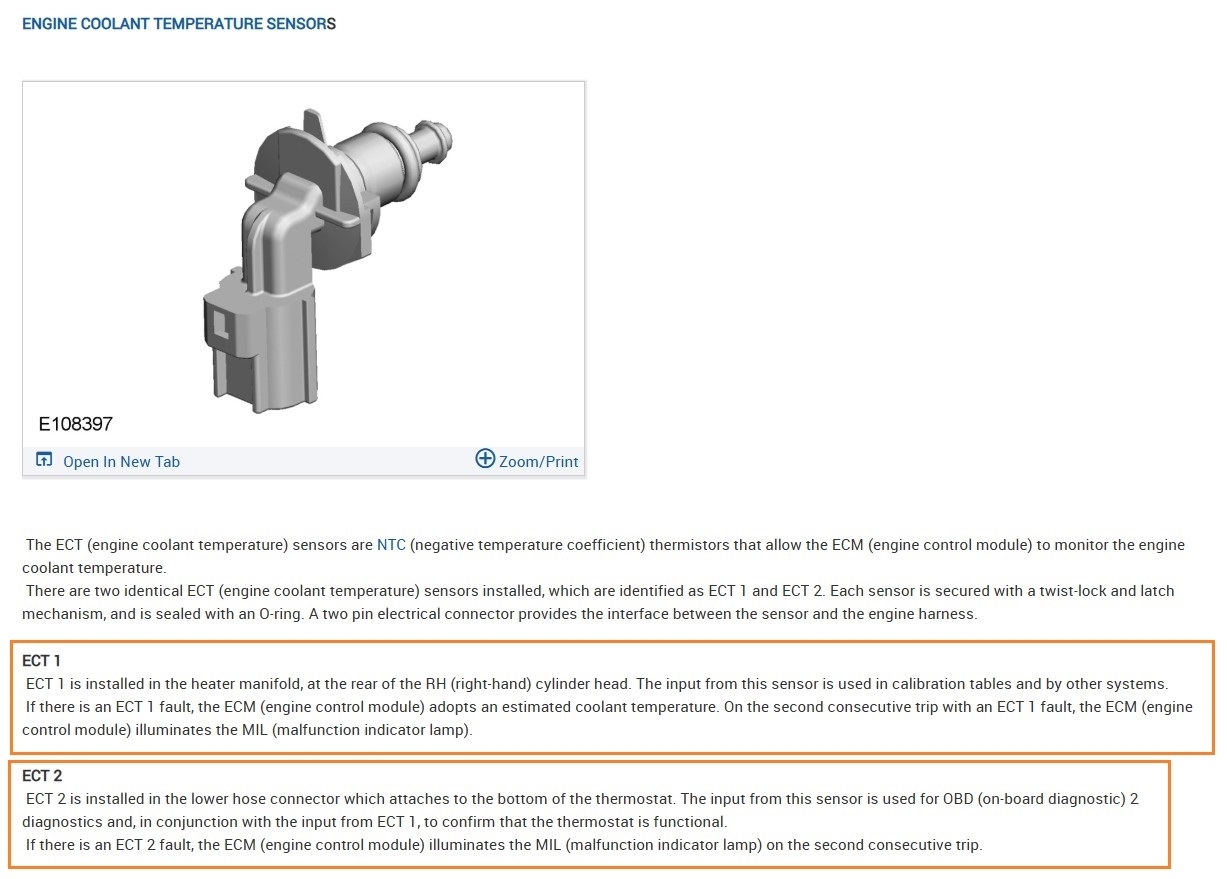 ENGINE COOLANT TEMPERATURE SENSORS

E108397

Open In New Tab

Zoom/Print

The ECT (engine coolant temperature) sensors are NTC (negative temperature coefficient) thermistors that allow the ECM (engine control module) to monitor the engine coolant temperature.
There are two identical ECT (engine coolant temperature) sensors installed, which are identified as ECT 1 and ECT 2. Each sensor is secured with a twist-lock and latch mechanism, and is sealed with an O-ring. A two pin electrical connector provides the interface between the sensor and the engine harness.

ECT 1
ECT 1 is installed in the heater manifold, at the rear of the RH (right-hand) cylinder head. The input from this sensor is used in calibration tables and by other systems.
If there is an ECT 1 fault, the ECM (engine control module) adopts an estimated coolant temperature. On the second consecutive trip with an ECT 1 fault, the ECM (engine control module) illuminates the MIL (malfunction indicator lamp).

ECT 2
ECT 2 is installed in the lower hose connector which attaches to the bottom of the thermostat. The input from this sensor is used for OBD (on-board diagnostic) 2 diagnostics and, in conjunction with the input from ECT 1, to confirm that the thermostat is functional.
If there is an ECT 2 fault, the ECM (engine control module) illuminates the MIL (malfunction indicator lamp) on the second consecutive trip.