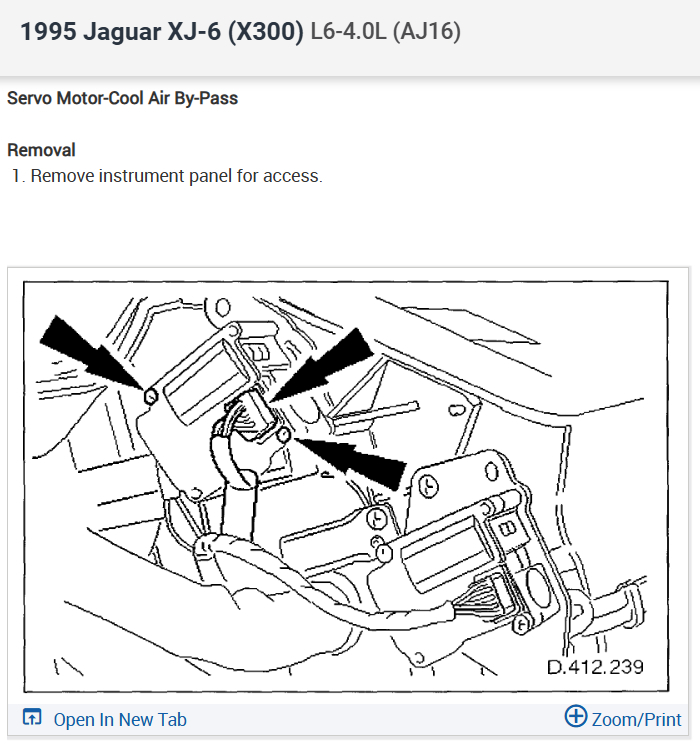 1995 Jaguar XJ-6 (X300) L6-4.0L (AJ16)

Servo Motor-Cool Air By-Pass

Removal
1. Remove instrument panel for access.

D.412.239

Open In New Tab

Zoom/Print