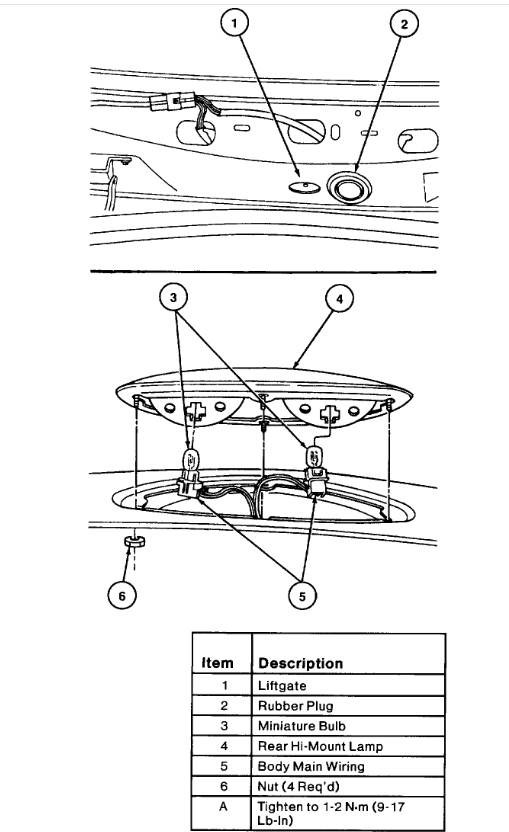 1
2
3
4
6
5

| Item | Description |
|---|---|
| 1 | Liftgate |
| 2 | Rubber Plug |
| 3 | Miniature Bulb |
| 4 | Rear Hi-Mount Lamp |
| 5 | Body Main Wiring |
| 6 | Nut (4 Req'd) |
| A | Tighten to 1-2 N·m (9-17 Lb-In) |