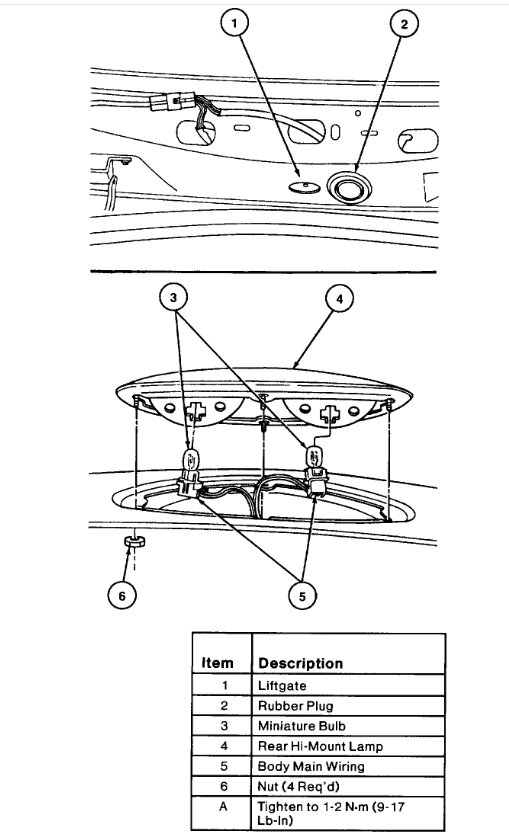 1
2
3
4
6
5

| Item | Description |
|---|---|
| 1 | Liftgate |
| 2 | Rubber Plug |
| 3 | Miniature Bulb |
| 4 | Rear Hi-Mount Lamp |
| 5 | Body Main Wiring |
| 6 | Nut (4 Req'd) |
| A | Tighten to 1-2 N·m (9-17 Lb-In) |