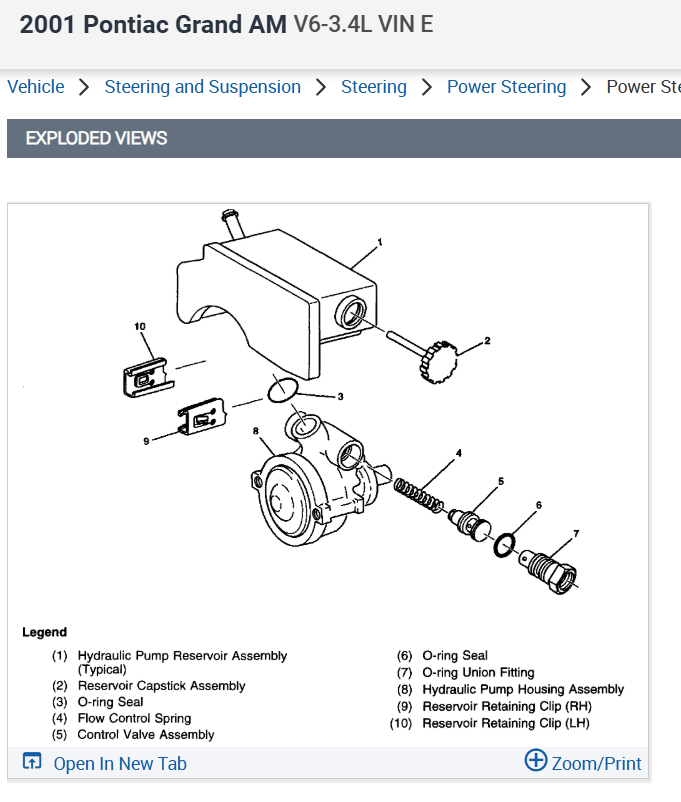 2001 Pontiac Grand AM V6-3.4L VIN E

Vehicle > Steering and Suspension > Steering > Power Steering > Power Ste

EXPLODED VIEWS

1
2
10
3
9
8
4
5
6
7

Legend

(1) Hydraulic Pump Reservoir Assembly (Typical)
(2) Reservoir Capstick Assembly
(3) O-ring Seal
(4) Flow Control Spring
(5) Control Valve Assembly

(6) O-ring Seal
(7) O-ring Union Fitting
(8) Hydraulic Pump Housing Assembly
(9) Reservoir Retaining Clip (RH)
(10) Reservoir Retaining Clip (LH)

Open In New Tab

Zoom/Print