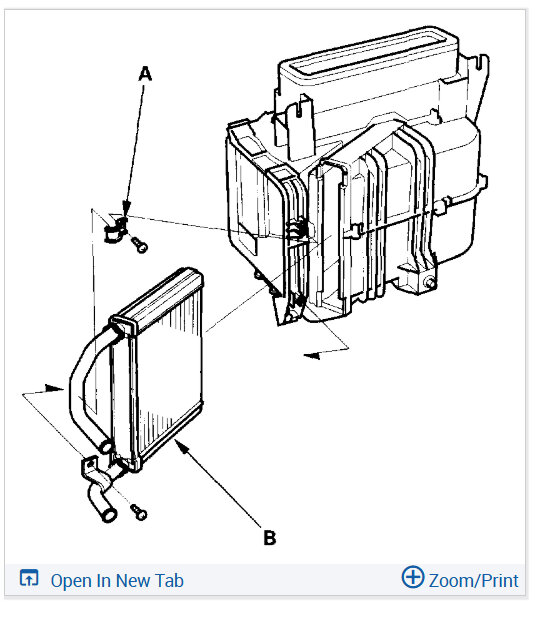 A

B

Open In New Tab

Zoom/Print