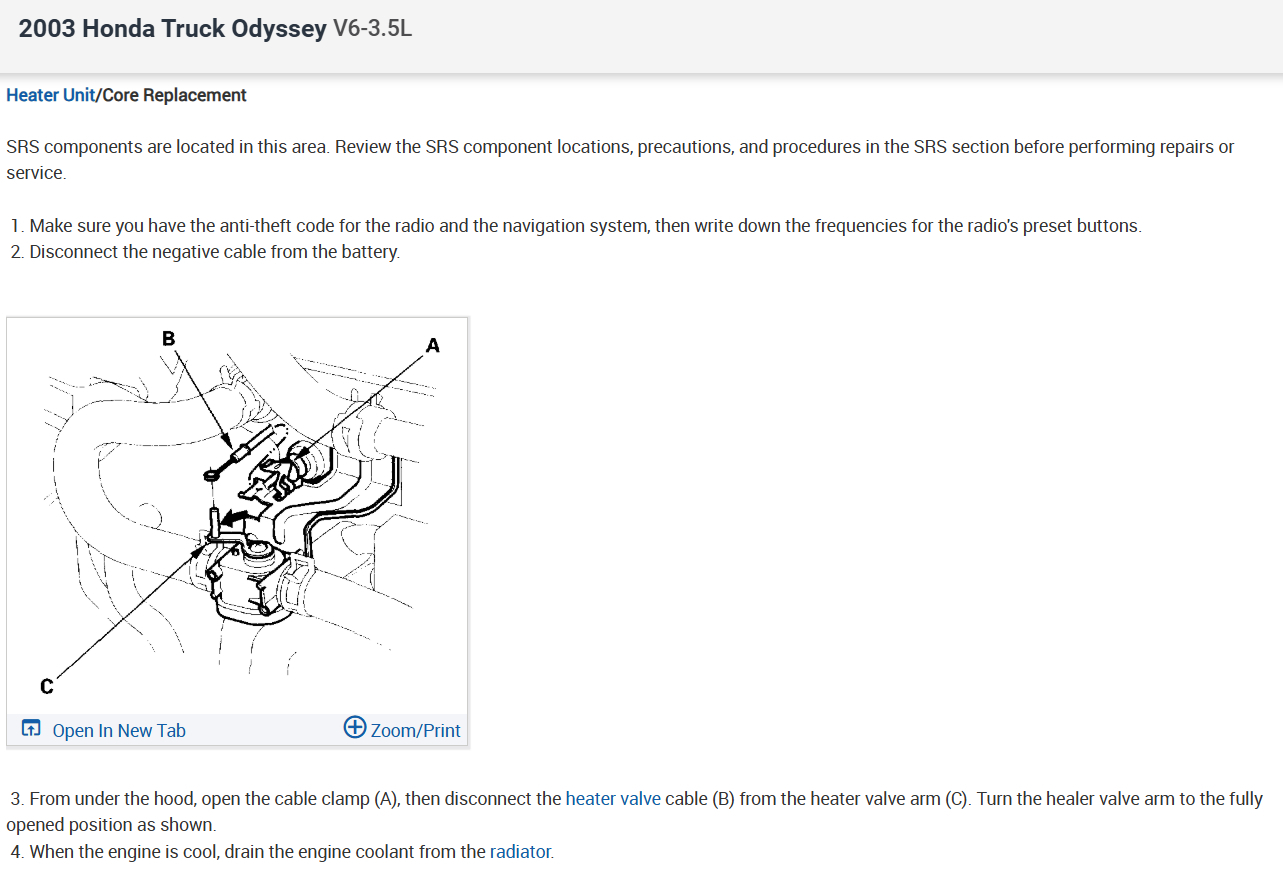 2003 Honda Truck Odyssey V6-3.5L

Heater Unit/Core Replacement

SRS components are located in this area. Review the SRS component locations, precautions, and procedures in the SRS section before performing repairs or service.

1. Make sure you have the anti-theft code for the radio and the navigation system, then write down the frequencies for the radio's preset buttons.
2. Disconnect the negative cable from the battery.

B
A
C

Open In New Tab
Zoom/Print

3. From under the hood, open the cable clamp (A), then disconnect the heater valve cable (B) from the heater valve arm (C). Turn the healer valve arm to the fully opened position as shown.
4. When the engine is cool, drain the engine coolant from the radiator.