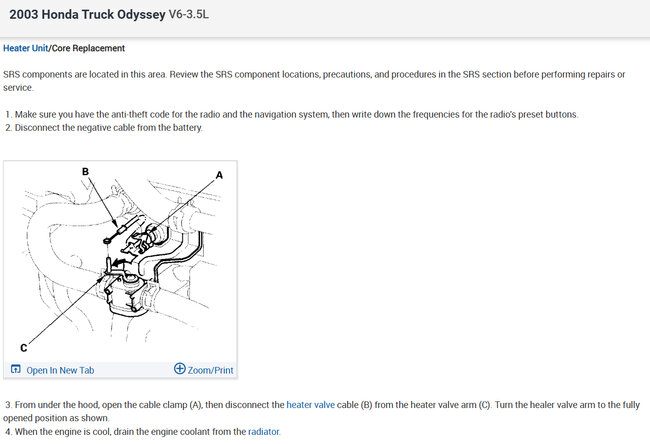 2003 Honda Truck Odyssey V6-3.5L

Heater Unit/Core Replacement

SRS components are located in this area. Review the SRS component locations, precautions, and procedures in the SRS section before performing repairs or service.

1. Make sure you have the anti-theft code for the radio and the navigation system, then write down the frequencies for the radio's preset buttons.
2. Disconnect the negative cable from the battery.

B
A
C

Open In New Tab
Zoom/Print

3. From under the hood, open the cable clamp (A), then disconnect the heater valve cable (B) from the heater valve arm (C). Turn the healer valve arm to the fully opened position as shown.
4. When the engine is cool, drain the engine coolant from the radiator.