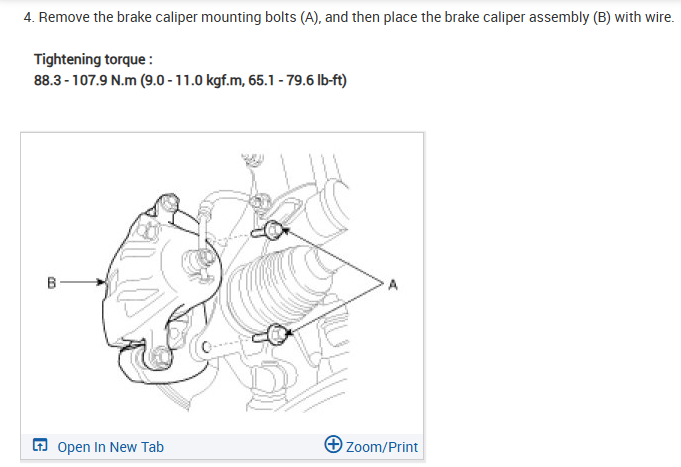 4. Remove the brake caliper mounting bolts (A), and then place the brake caliper assembly (B) with wire.

Tightening torque :
88.3 - 107.9 N.m (9.0 - 11.0 kgf.m, 65.1 - 79.6 lb-ft)

B

A

Open In New Tab

Zoom/Print