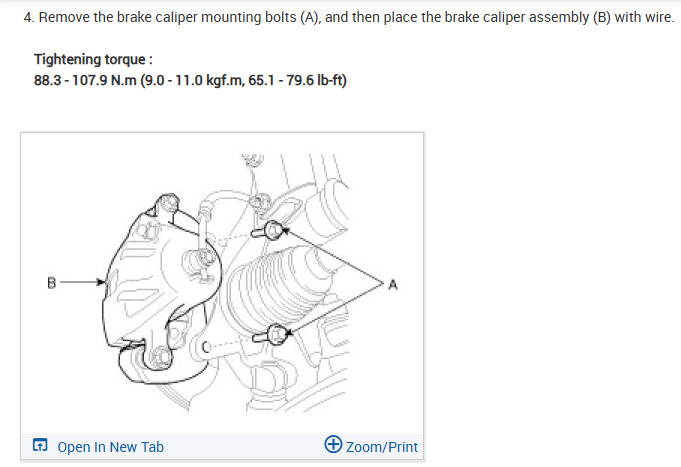 4. Remove the brake caliper mounting bolts (A), and then place the brake caliper assembly (B) with wire.

Tightening torque :
88.3 - 107.9 N.m (9.0 - 11.0 kgf.m, 65.1 - 79.6 lb-ft)

B

A

Open In New Tab

Zoom/Print