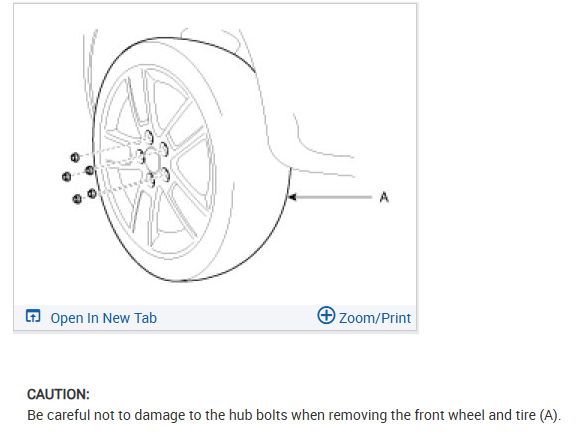 A

Open In New Tab

Zoom/Print

CAUTION:
Be careful not to damage to the hub bolts when removing the front wheel and tire (A).