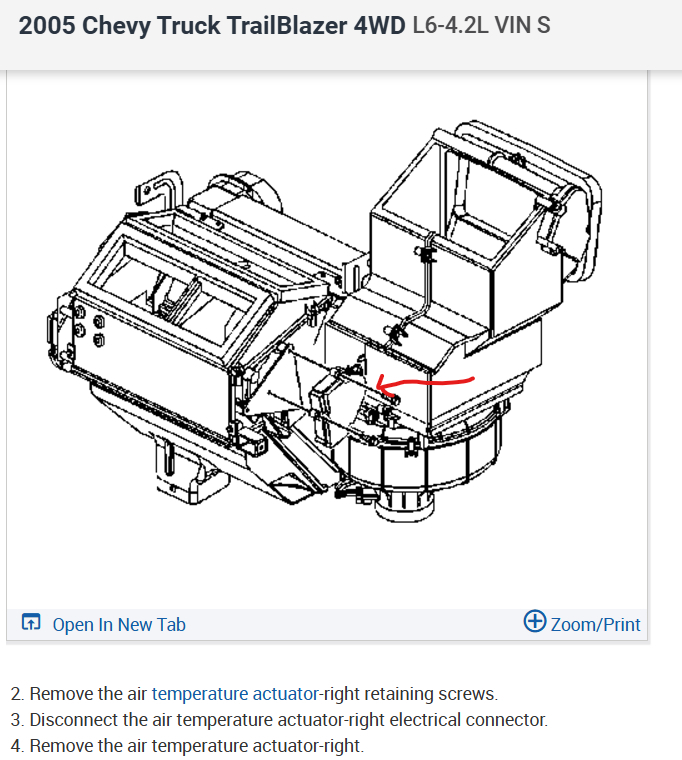 2005 Chevy Truck TrailBlazer 4WD L6-4.2L VIN S

Open In New Tab

Zoom/Print

2. Remove the air temperature actuator-right retaining screws.
3. Disconnect the air temperature actuator-right electrical connector.
4. Remove the air temperature actuator-right.