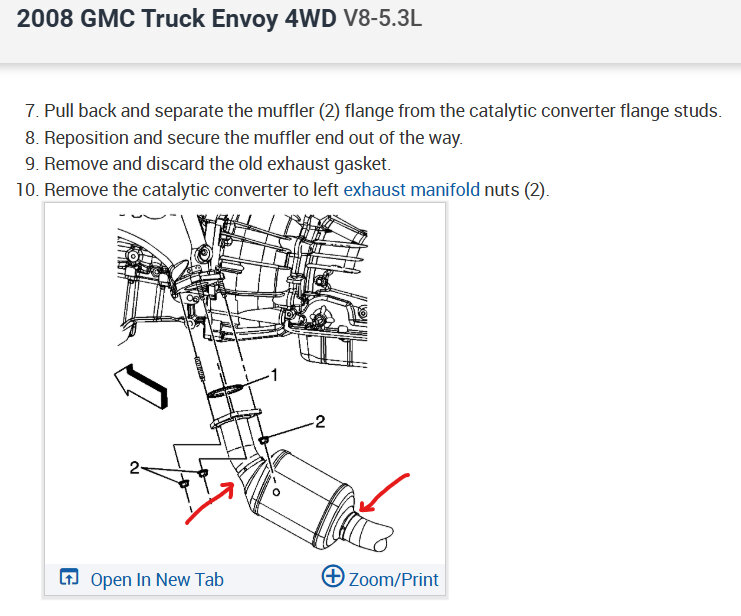 2008 GMC Truck Envoy 4WD V8-5.3L

7. Pull back and separate the muffler (2) flange from the catalytic converter flange studs.
8. Reposition and secure the muffler end out of the way.
9. Remove and discard the old exhaust gasket.
10. Remove the catalytic converter to left exhaust manifold nuts (2).

1
2
2

Open In New Tab
Zoom/Print