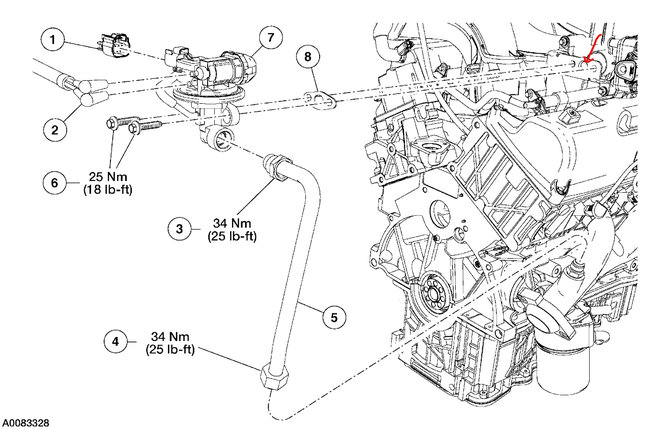 1

7

8

2

6 25 Nm (18 lb-ft)

3 34 Nm (25 lb-ft)

5

4 34 Nm (25 lb-ft)

A0083328