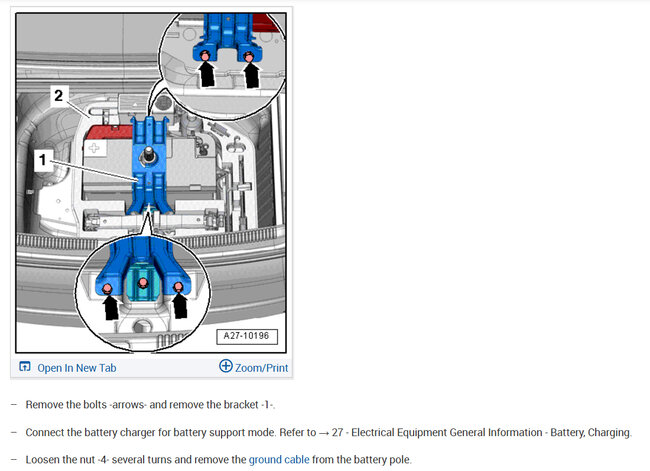 2

1

A27-10196

Open In New Tab

Zoom/Print

– Remove the bolts -arrows- and remove the bracket -1-.

– Connect the battery charger for battery support mode. Refer to → 27 - Electrical Equipment General Information - Battery, Charging.

– Loosen the nut -4- several turns and remove the ground cable from the battery pole.