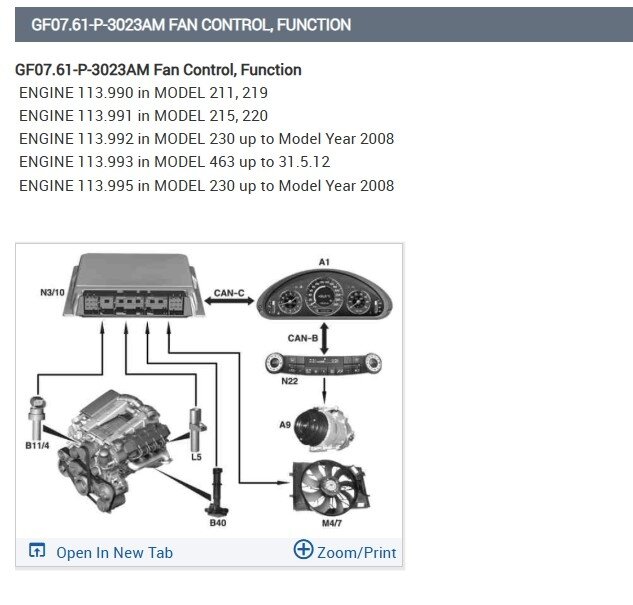 GF07.61-P-3023AM FAN CONTROL, FUNCTION

GF07.61-P-3023AM Fan Control, Function
ENGINE 113.990 in MODEL 211, 219
ENGINE 113.991 in MODEL 215, 220
ENGINE 113.992 in MODEL 230 up to Model Year 2008
ENGINE 113.993 in MODEL 463 up to 31.5.12
ENGINE 113.995 in MODEL 230 up to Model Year 2008

N3/10
CAN-C
A1
CAN-B
N22
A9
B11/4
L5
B40
M4/7

Open In New Tab
Zoom/Print