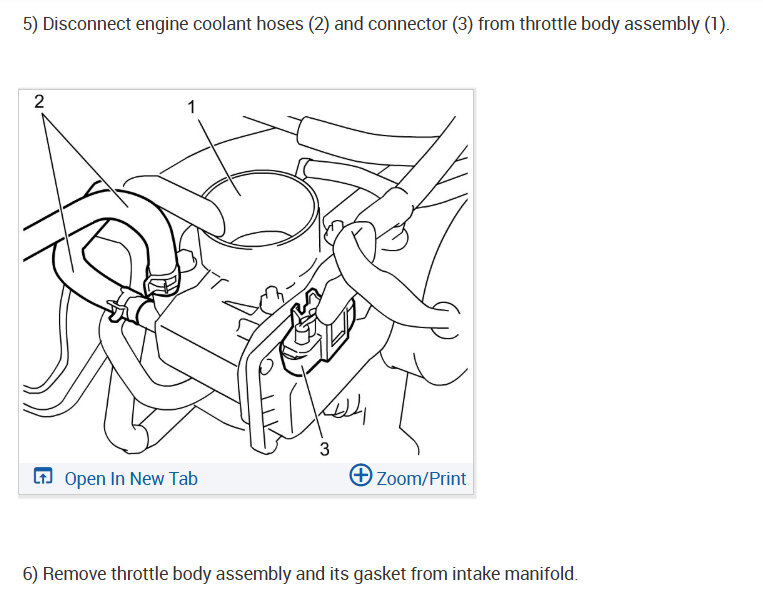 5) Disconnect engine coolant hoses (2) and connector (3) from throttle body assembly (1).

2
1
3

Open In New Tab
Zoom/Print

6) Remove throttle body assembly and its gasket from intake manifold.