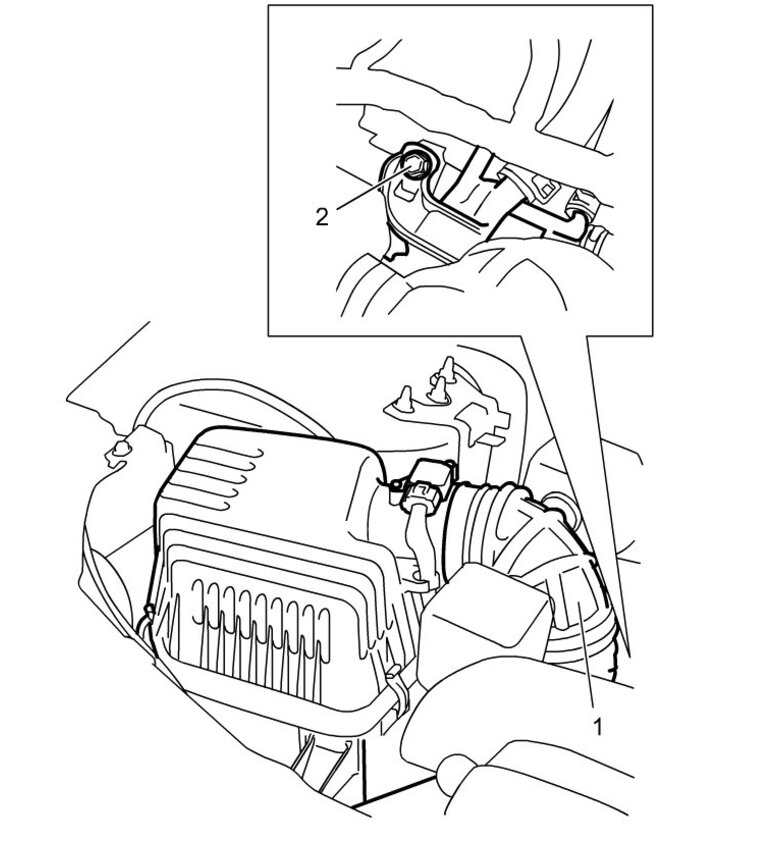 2

1