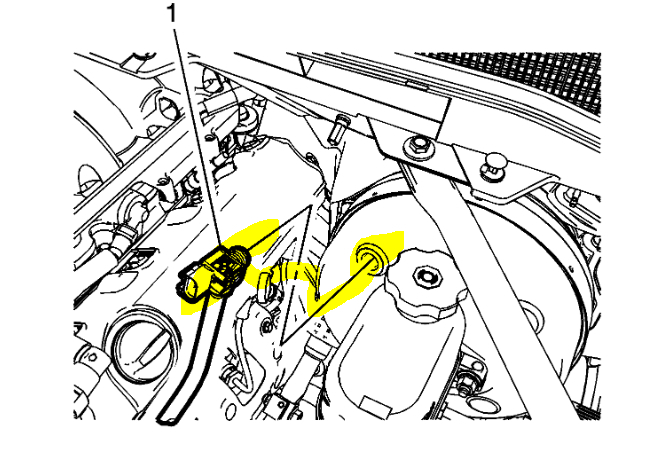 1