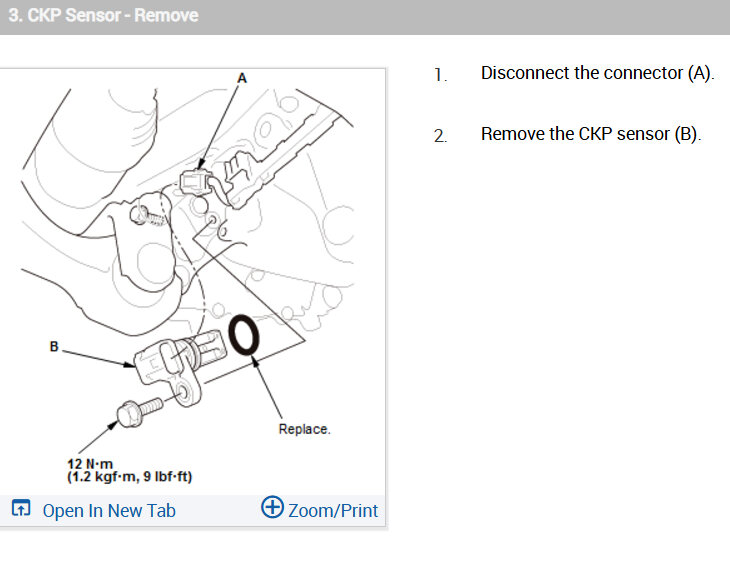 3. CKP Sensor - Remove

A

B

Replace.

12 N·m
(1.2 kgf·m, 9 lbf·ft)

Open In New Tab

Zoom/Print

1. Disconnect the connector (A).

2. Remove the CKP sensor (B).