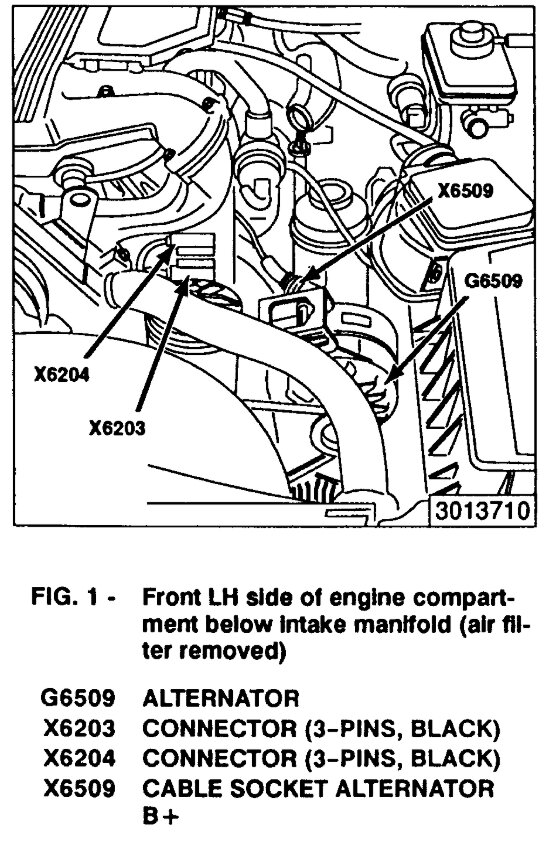 X6509

G6509

X6204

X6203

3013710

FIG. 1 - Front LH side of engine compartment below intake manifold (air filter removed)

G6509 ALTERNATOR
X6203 CONNECTOR (3-PINS, BLACK)
X6204 CONNECTOR (3-PINS, BLACK)
X6509 CABLE SOCKET ALTERNATOR B+