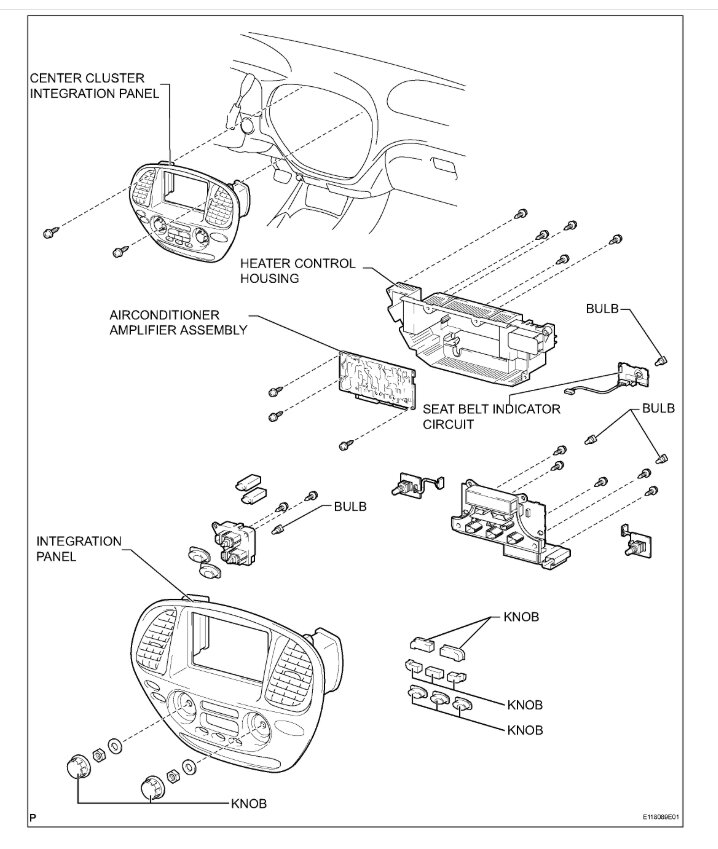 CENTER CLUSTER INTEGRATION PANEL

HEATER CONTROL HOUSING

AIRCONDITIONER AMPLIFIER ASSEMBLY

BULB

SEAT BELT INDICATOR CIRCUIT

BULB

BULB

INTEGRATION PANEL

KNOB

KNOB

KNOB

KNOB

P

E118089E01