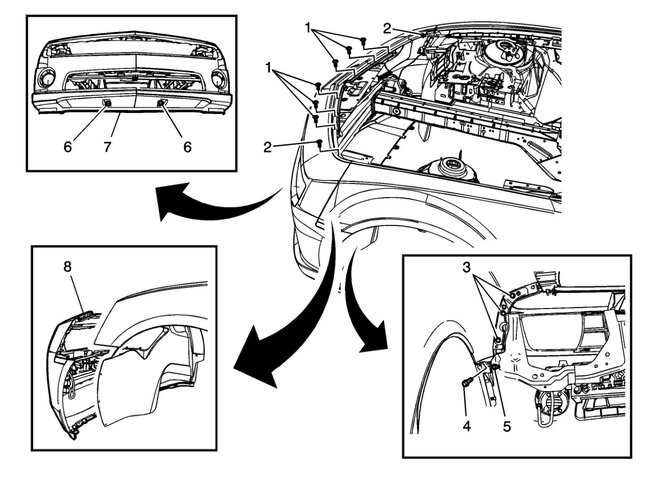 1
2
1
2
6
7
6
8
3
4
5