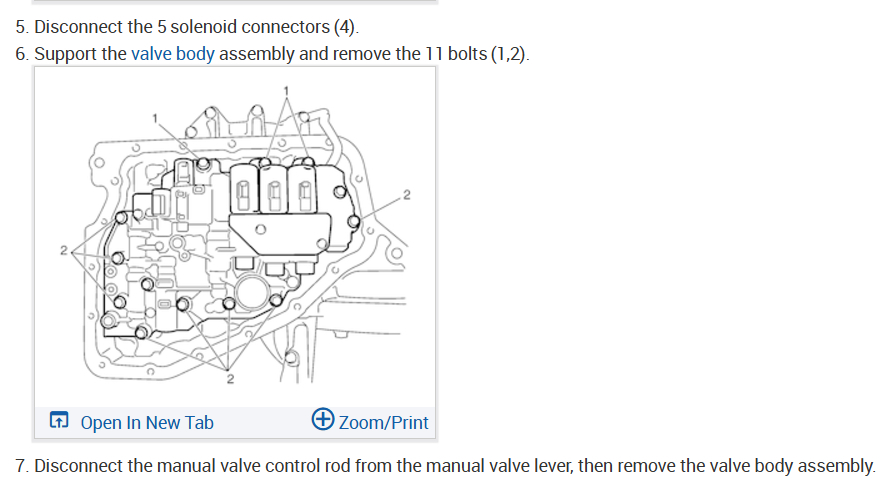 5. Disconnect the 5 solenoid connectors (4).
6. Support the valve body assembly and remove the 11 bolts (1,2).

1
1
2
2
2

Open In New Tab
Zoom/Print

7. Disconnect the manual valve control rod from the manual valve lever, then remove the valve body assembly.