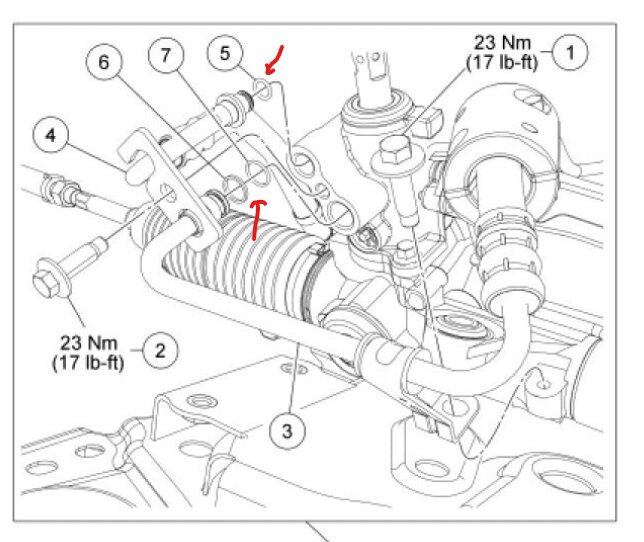 6
7
5
23 Nm
(17 lb-ft)
1
4
23 Nm
(17 lb-ft)
2
3