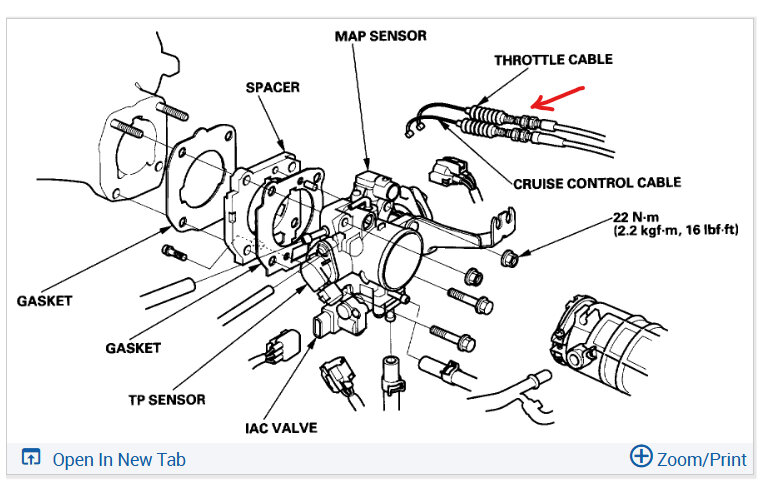 MAP SENSOR

THROTTLE CABLE

SPACER

CRUISE CONTROL CABLE

22 N·m
(2.2 kgf·m, 16 lbf·ft)

GASKET

GASKET

TP SENSOR

IAC VALVE

Open In New Tab

Zoom/Print