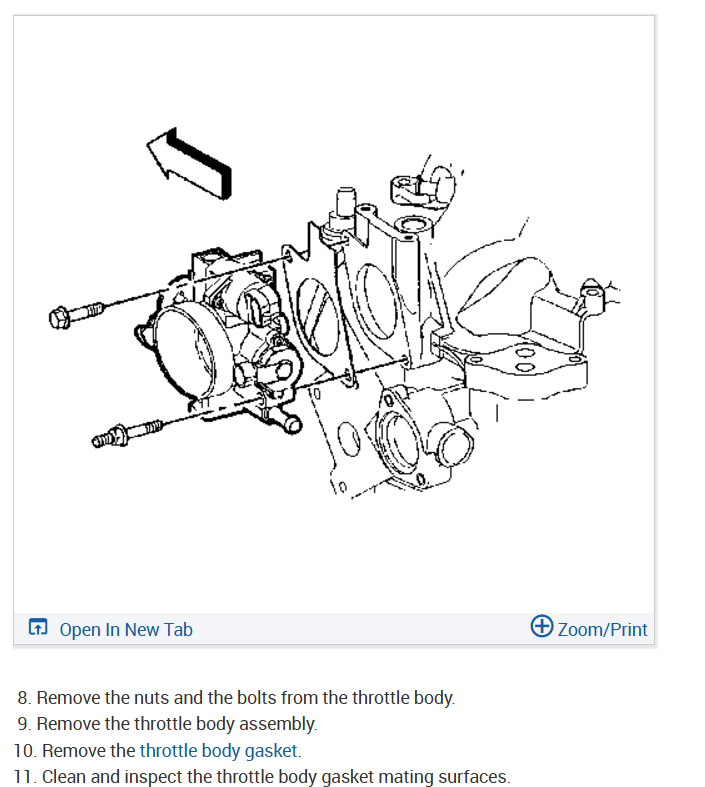 Open In New Tab

Zoom/Print

8. Remove the nuts and the bolts from the throttle body.
9. Remove the throttle body assembly.
10. Remove the throttle body gasket.
11. Clean and inspect the throttle body gasket mating surfaces.