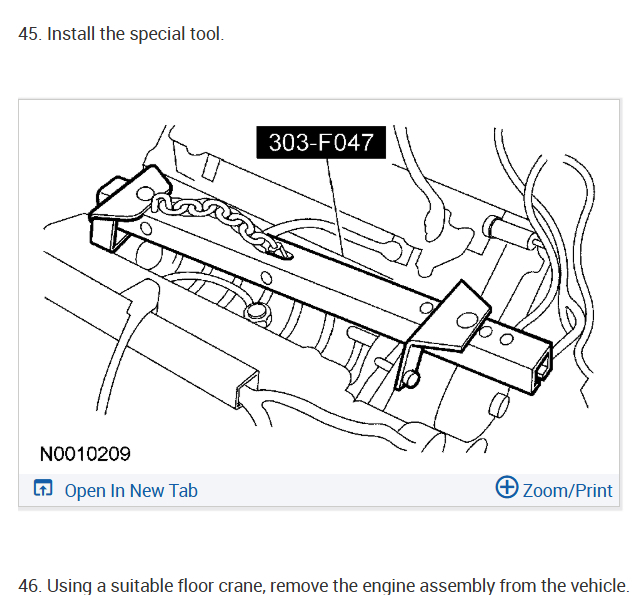 45. Install the special tool.

303-F047

N0010209

Open In New Tab

Zoom/Print

46. Using a suitable floor crane, remove the engine assembly from the vehicle.