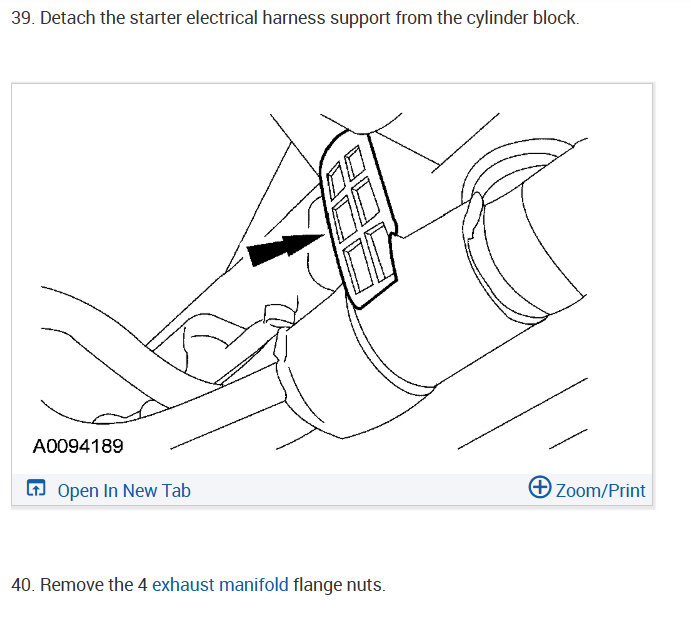 39. Detach the starter electrical harness support from the cylinder block.

A0094189

Open In New Tab

Zoom/Print

40. Remove the 4 exhaust manifold flange nuts.