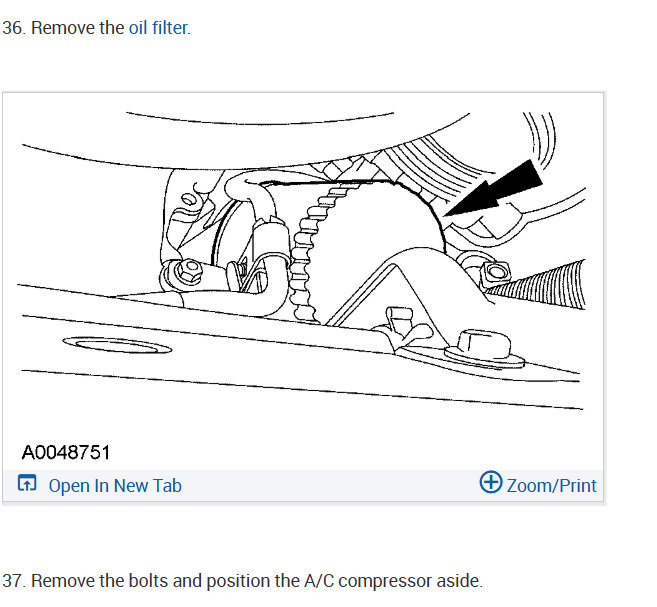 36. Remove the oil filter.

A0048751

Open In New Tab

Zoom/Print

37. Remove the bolts and position the A/C compressor aside.