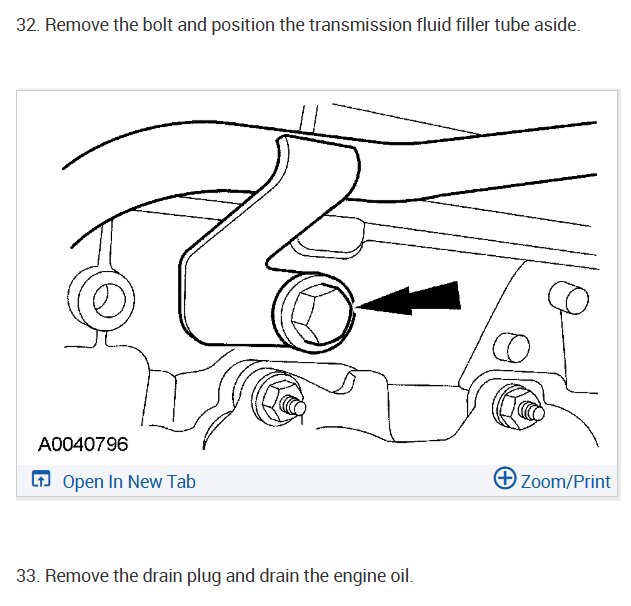 32. Remove the bolt and position the transmission fluid filler tube aside.

A0040796

Open In New Tab

Zoom/Print

33. Remove the drain plug and drain the engine oil.