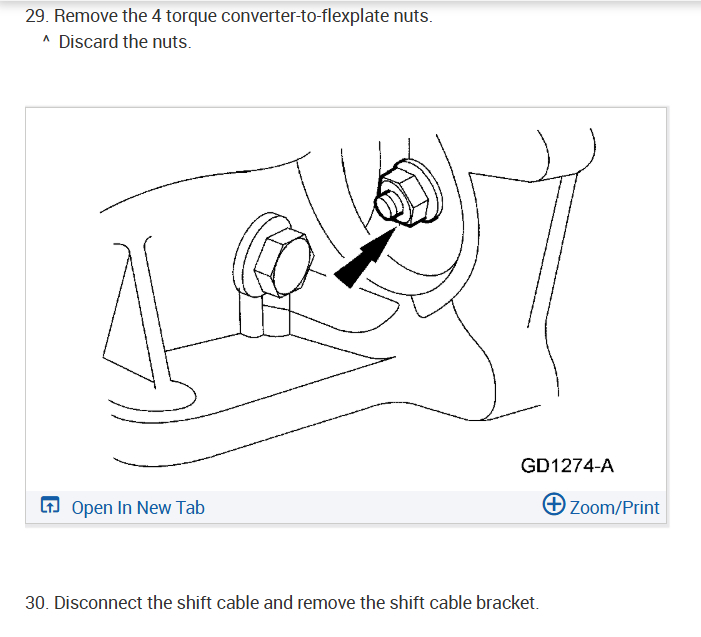 29. Remove the 4 torque converter-to-flexplate nuts.

^ Discard the nuts.

GD1274-A

Open In New Tab

Zoom/Print

30. Disconnect the shift cable and remove the shift cable bracket.