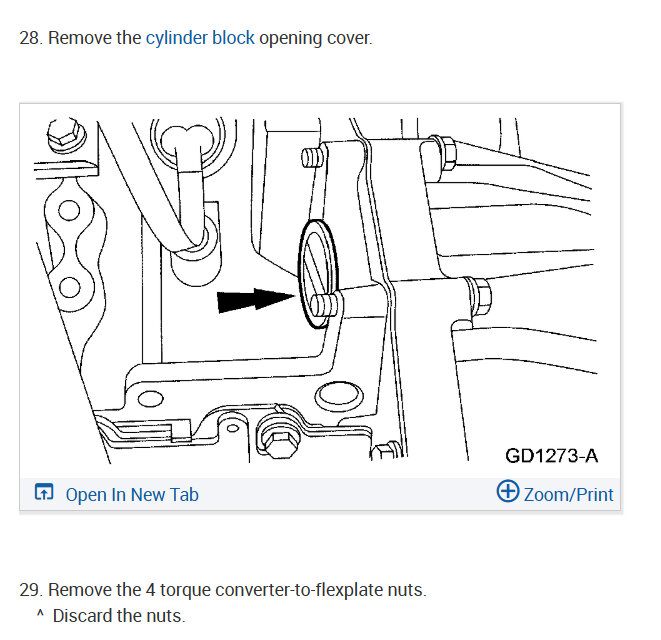 28. Remove the cylinder block opening cover.

GD1273-A

Open In New Tab

Zoom/Print

29. Remove the 4 torque converter-to-flexplate nuts.
^ Discard the nuts.