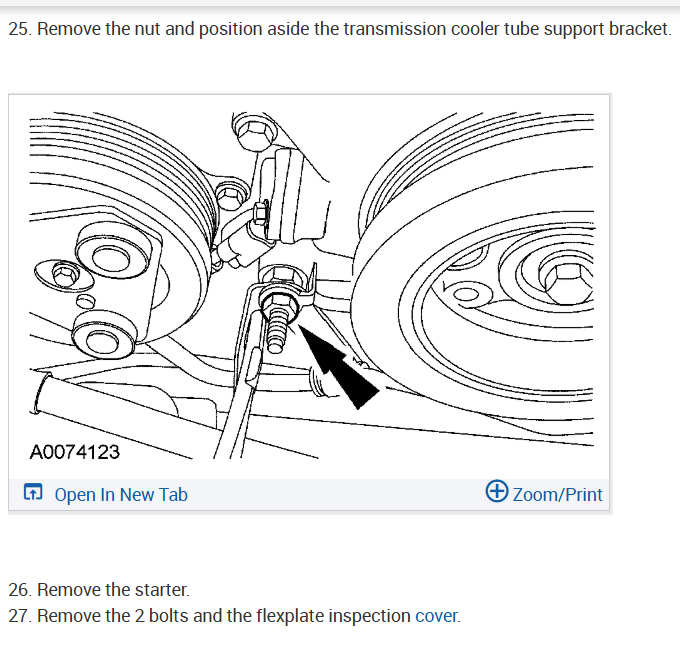 25. Remove the nut and position aside the transmission cooler tube support bracket.

A0074123

Open In New Tab

Zoom/Print

26. Remove the starter.
27. Remove the 2 bolts and the flexplate inspection cover.