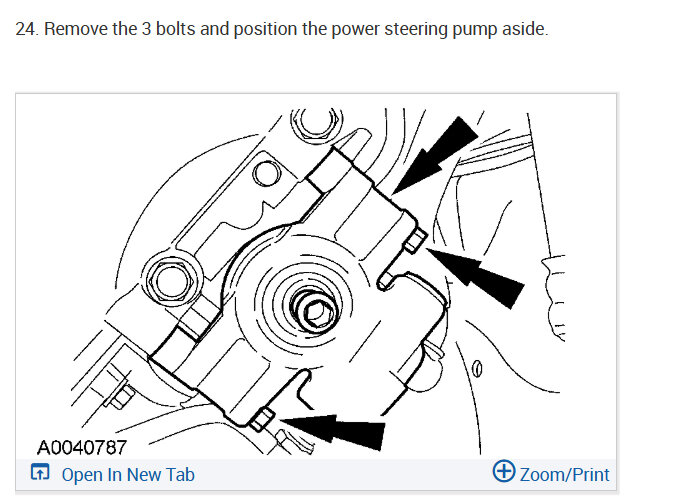 24. Remove the 3 bolts and position the power steering pump aside.

A0040787

Open In New Tab

Zoom/Print