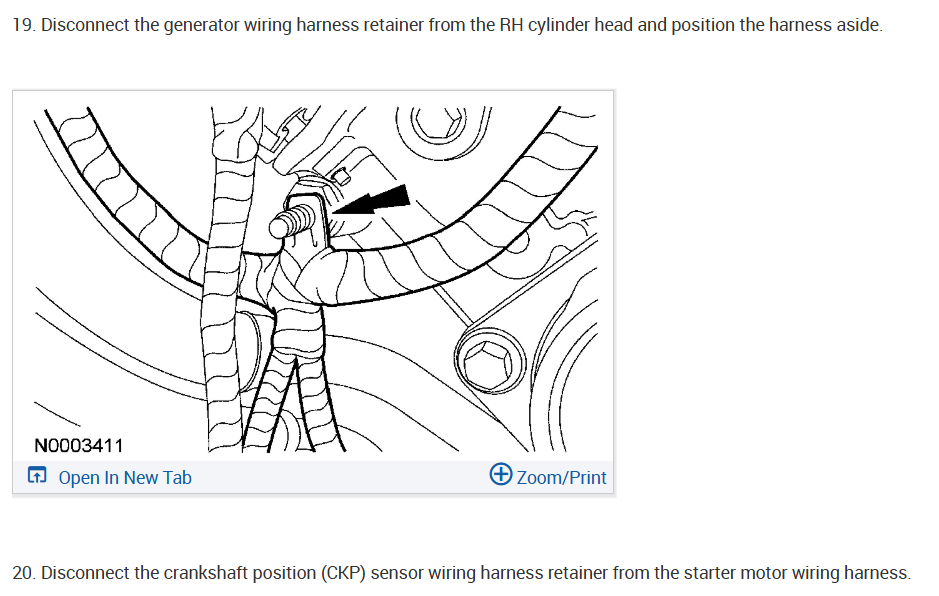 19. Disconnect the generator wiring harness retainer from the RH cylinder head and position the harness aside.

N0003411

Open In New Tab

Zoom/Print

20. Disconnect the crankshaft position (CKP) sensor wiring harness retainer from the starter motor wiring harness.