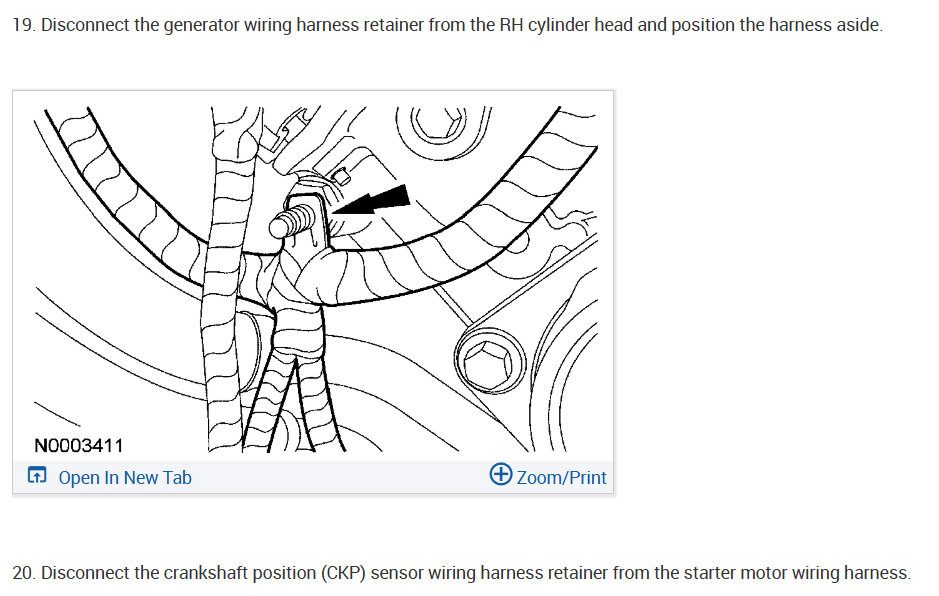 19. Disconnect the generator wiring harness retainer from the RH cylinder head and position the harness aside.

N0003411

Open In New Tab

Zoom/Print

20. Disconnect the crankshaft position (CKP) sensor wiring harness retainer from the starter motor wiring harness.