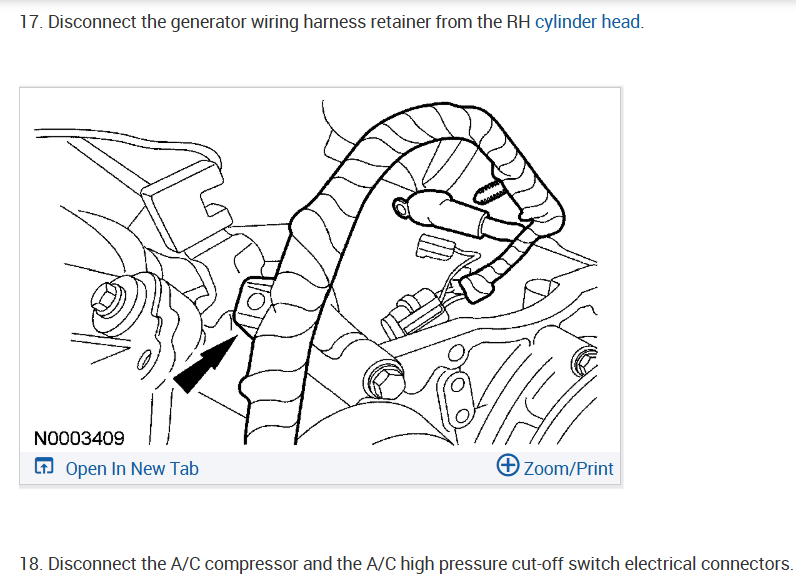 17. Disconnect the generator wiring harness retainer from the RH cylinder head.

N0003409

Open In New Tab

Zoom/Print

18. Disconnect the A/C compressor and the A/C high pressure cut-off switch electrical connectors.