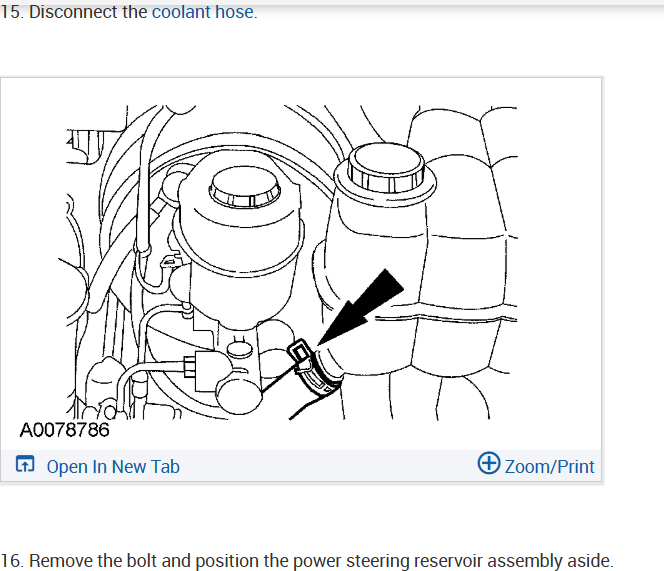 15. Disconnect the coolant hose.

A0078786

Open In New Tab

Zoom/Print

16. Remove the bolt and position the power steering reservoir assembly aside.