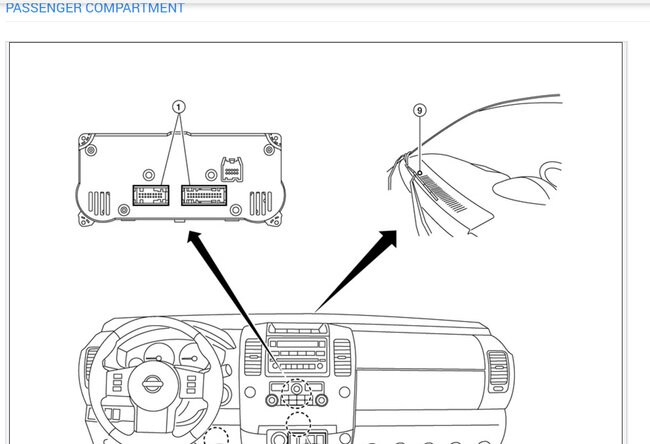 PASSENGER COMPARTMENT

1

9