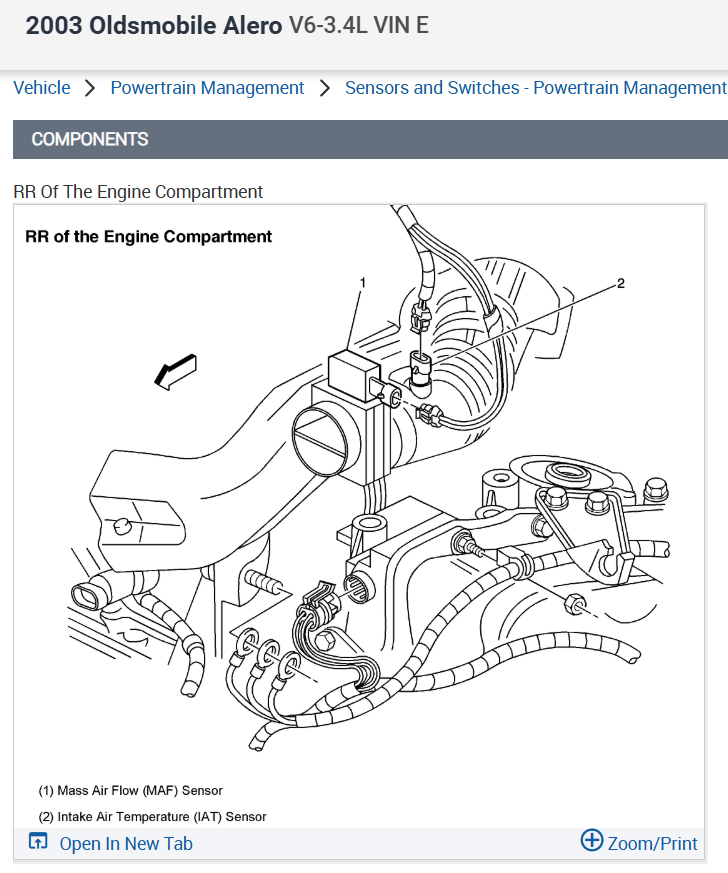 2003 Oldsmobile Alero V6-3.4L VIN E

Vehicle > Powertrain Management > Sensors and Switches - Powertrain Management

COMPONENTS

RR Of The Engine Compartment

RR of the Engine Compartment

1

2

(1) Mass Air Flow (MAF) Sensor

(2) Intake Air Temperature (IAT) Sensor

Open In New Tab

Zoom/Print