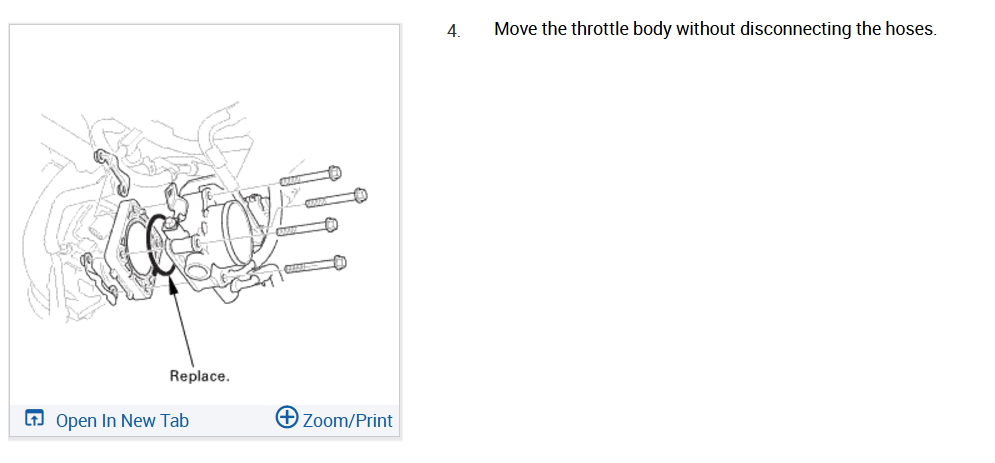 Replace.

Open In New Tab

Zoom/Print

4. Move the throttle body without disconnecting the hoses.