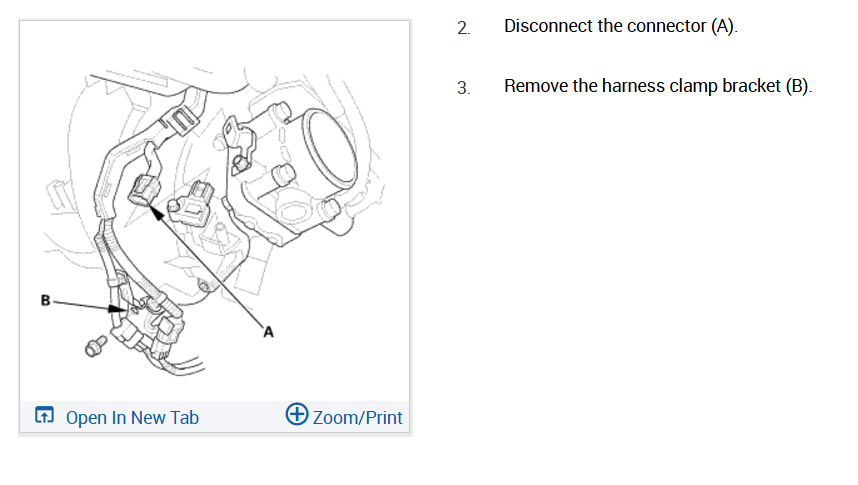 B

A

Open In New Tab

Zoom/Print

2. Disconnect the connector (A).

3. Remove the harness clamp bracket (B).