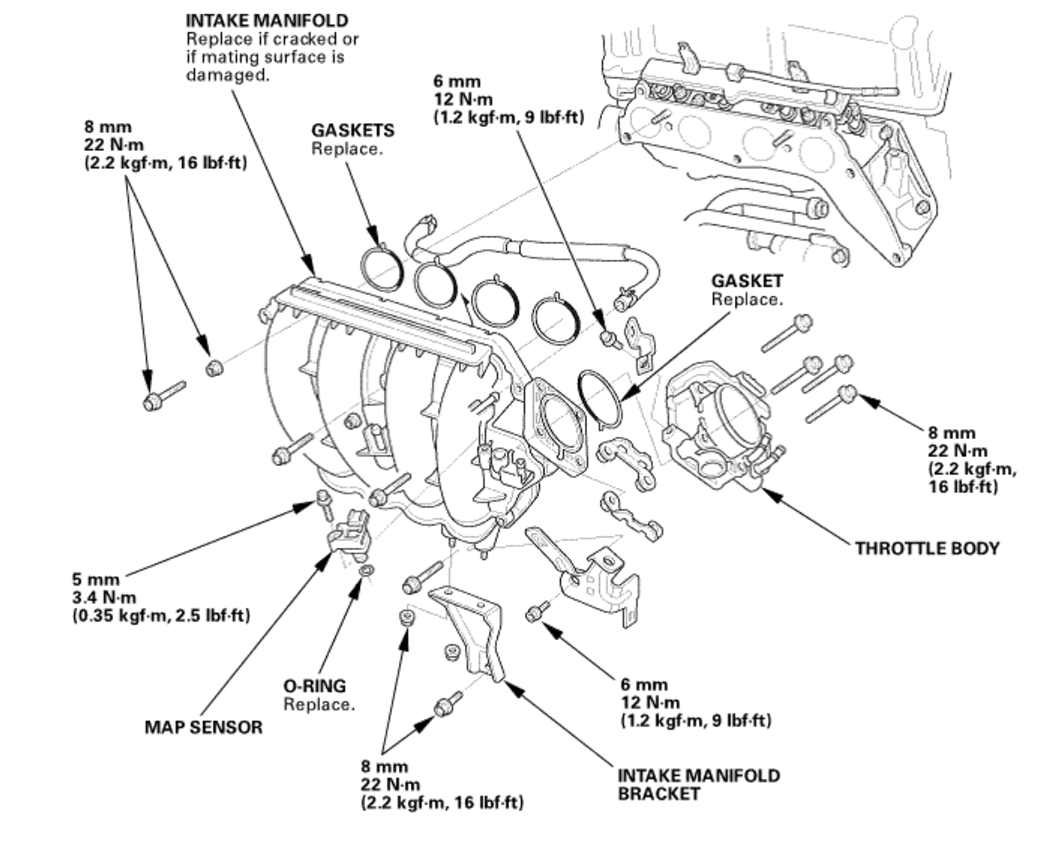 INTAKE MANIFOLD
Replace if cracked or if mating surface is damaged.

8 mm
22 N·m
(2.2 kgf·m, 16 lbf·ft)

GASKETS
Replace.

6 mm
12 N·m
(1.2 kgf·m, 9 lbf·ft)

GASKET
Replace.

8 mm
22 N·m
(2.2 kgf·m, 16 lbf·ft)

THROTTLE BODY

5 mm
3.4 N·m
(0.35 kgf·m, 2.5 lbf·ft)

O-RING
Replace.

MAP SENSOR

6 mm
12 N·m
(1.2 kgf·m, 9 lbf·ft)

8 mm
22 N·m
(2.2 kgf·m, 16 lbf·ft)

INTAKE MANIFOLD BRACKET