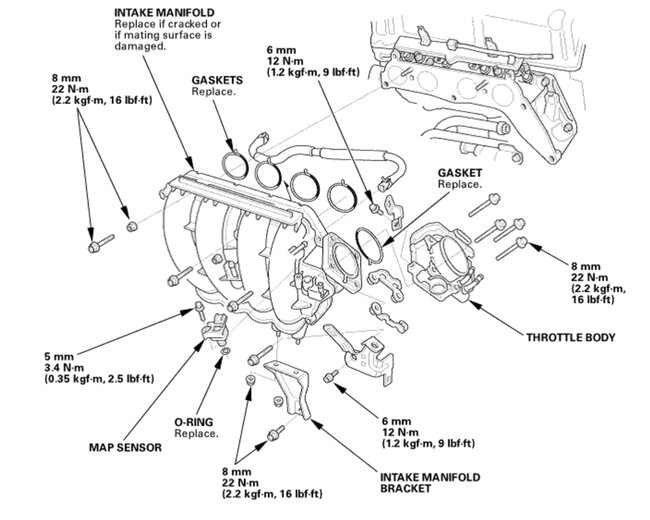 INTAKE MANIFOLD
Replace if cracked or if mating surface is damaged.

8 mm
22 N·m
(2.2 kgf·m, 16 lbf·ft)

GASKETS
Replace.

6 mm
12 N·m
(1.2 kgf·m, 9 lbf·ft)

GASKET
Replace.

8 mm
22 N·m
(2.2 kgf·m, 16 lbf·ft)

THROTTLE BODY

5 mm
3.4 N·m
(0.35 kgf·m, 2.5 lbf·ft)

O-RING
Replace.

MAP SENSOR

6 mm
12 N·m
(1.2 kgf·m, 9 lbf·ft)

8 mm
22 N·m
(2.2 kgf·m, 16 lbf·ft)

INTAKE MANIFOLD BRACKET