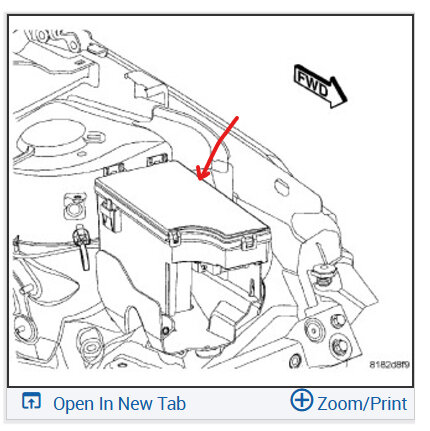 FWD

8182d8f9

Open In New Tab

Zoom/Print