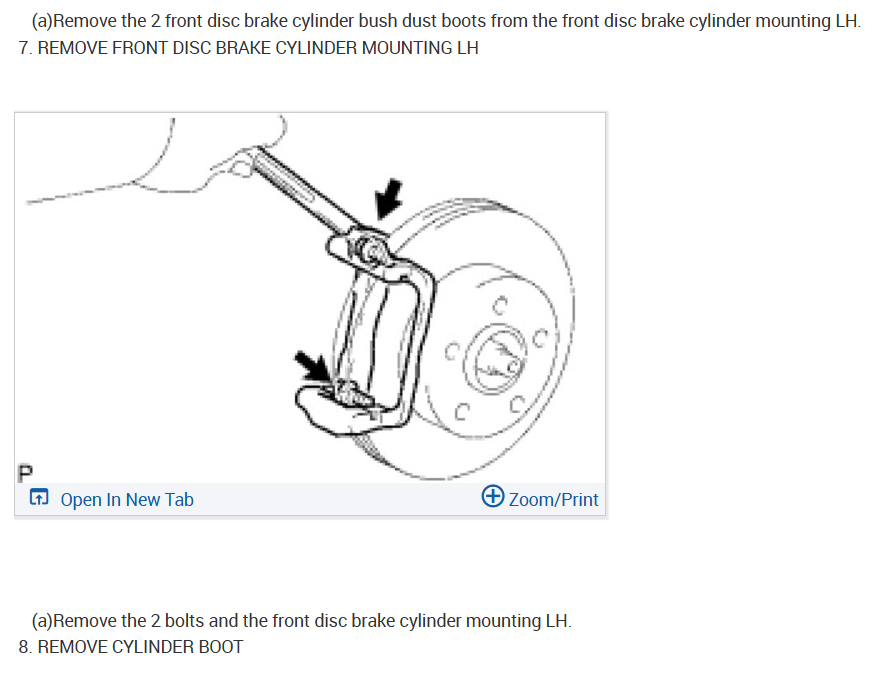 (a)Remove the 2 front disc brake cylinder bush dust boots from the front disc brake cylinder mounting LH.

7. REMOVE FRONT DISC BRAKE CYLINDER MOUNTING LH

P

Open In New Tab

Zoom/Print

(a)Remove the 2 bolts and the front disc brake cylinder mounting LH.

8. REMOVE CYLINDER BOOT