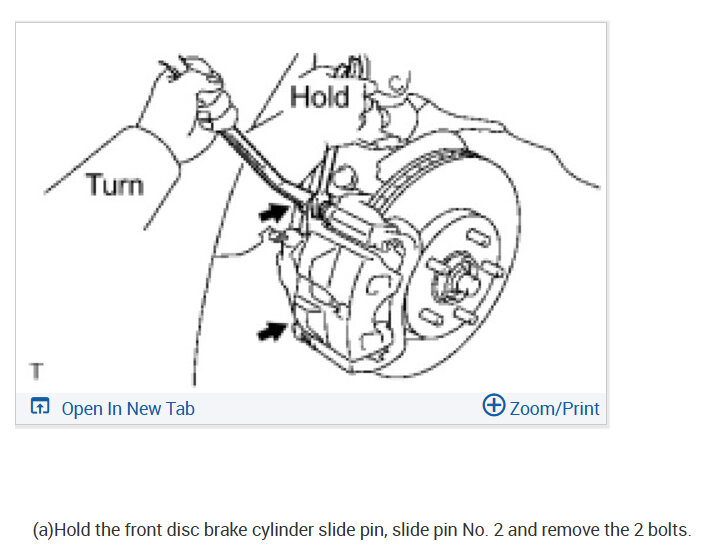 Hold
Turn
T
Open In New Tab
Zoom/Print

(a)Hold the front disc brake cylinder slide pin, slide pin No. 2 and remove the 2 bolts.