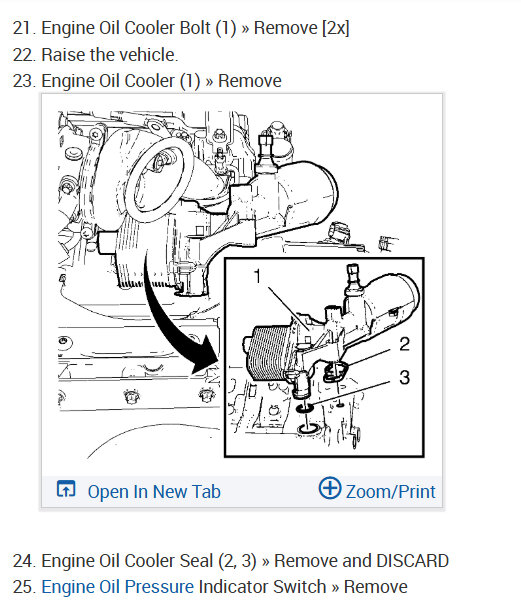 21. Engine Oil Cooler Bolt (1) » Remove [2x]
22. Raise the vehicle.
23. Engine Oil Cooler (1) » Remove

1
2
3

Open In New Tab
Zoom/Print

24. Engine Oil Cooler Seal (2, 3) » Remove and DISCARD
25. Engine Oil Pressure Indicator Switch » Remove