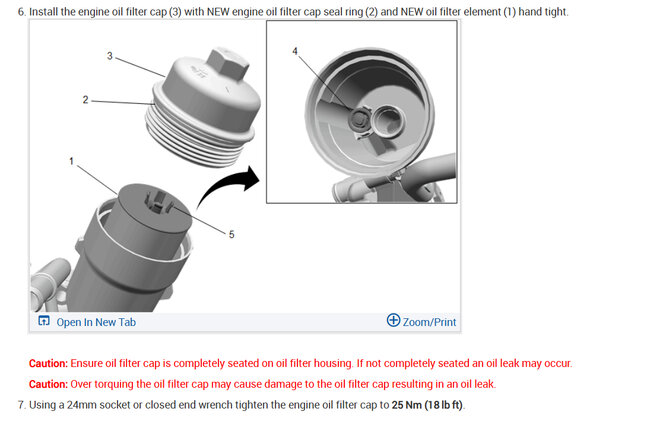 6. Install the engine oil filter cap (3) with NEW engine oil filter cap seal ring (2) and NEW oil filter element (1) hand tight.

3
2
1
5
4

Open In New Tab
Zoom/Print

Caution: Ensure oil filter cap is completely seated on oil filter housing. If not completely seated an oil leak may occur.

Caution: Over torquing the oil filter cap may cause damage to the oil filter cap resulting in an oil leak.

7. Using a 24mm socket or closed end wrench tighten the engine oil filter cap to 25 Nm (18 lb ft).